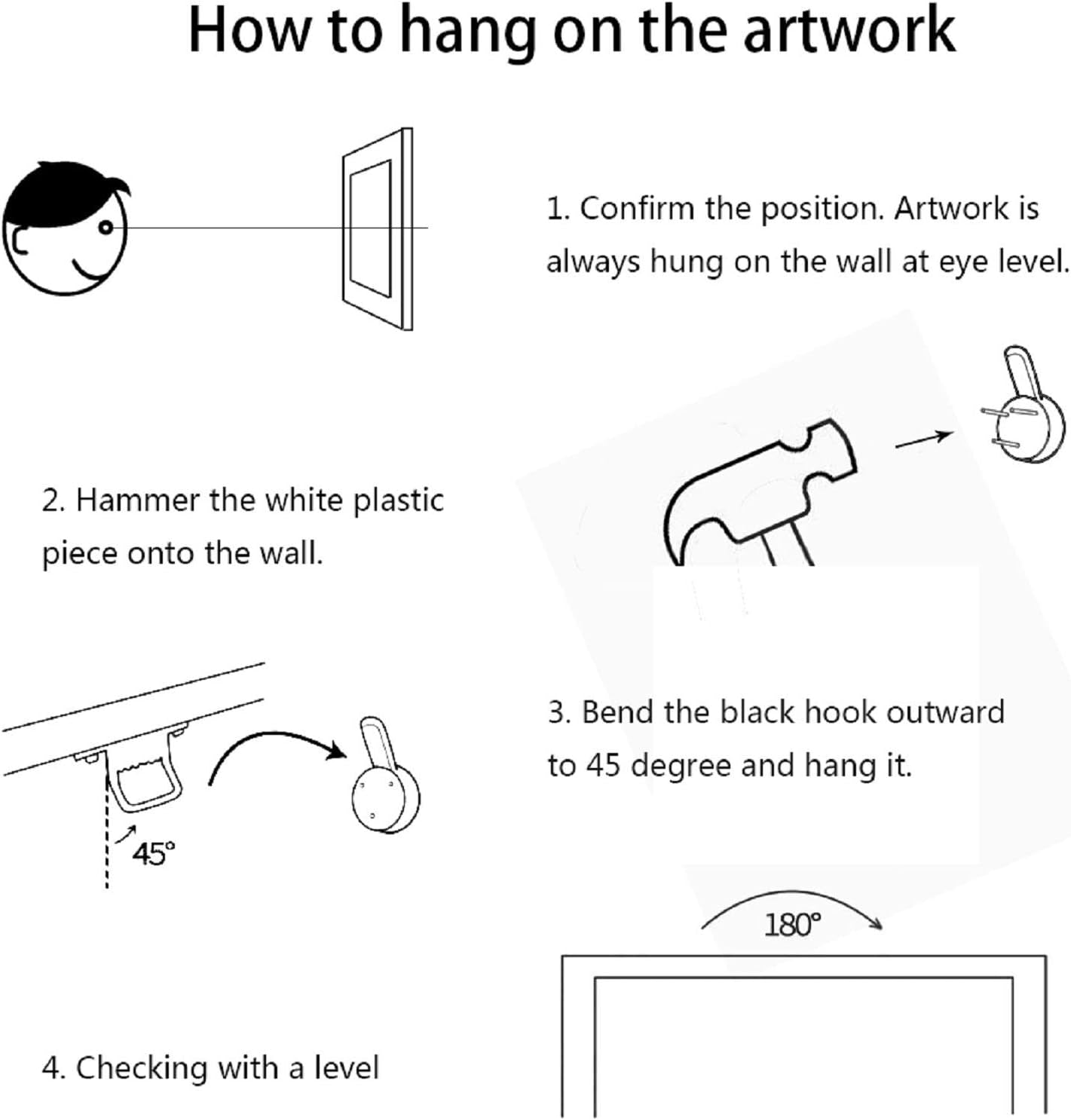 How to hang on the artwork

1. Confirm the position. Artwork is always hung on the wall at eye level.

2. Hammer the white plastic piece onto the wall.

45°

3. Bend the black hook outward to 45 degree and hang it.

180°

4. Checking with a level